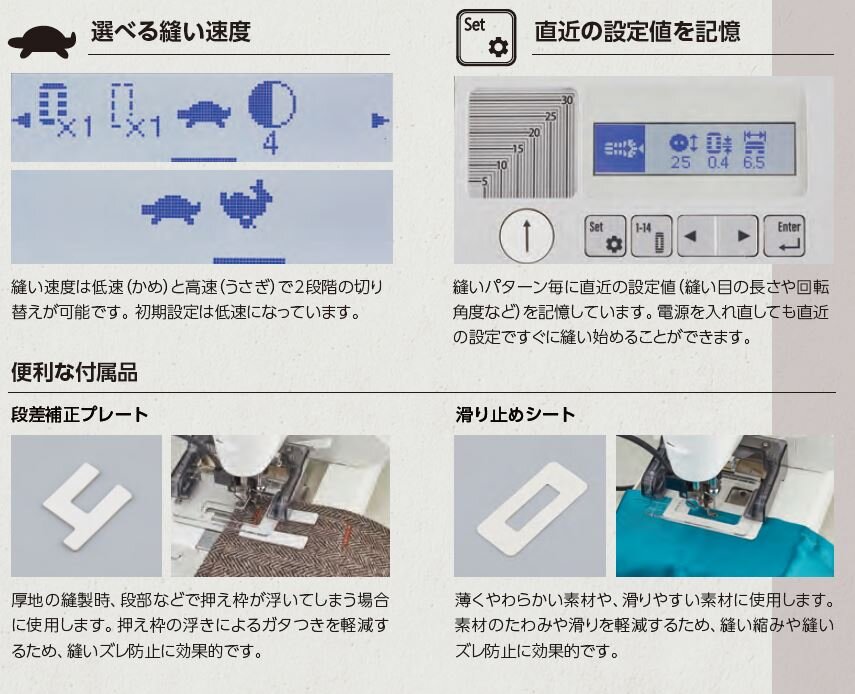 選べる縫い速度

×1 ×1 4

縫い速度は低速(かめ)と高速(うさぎ)で2段階の切り替えが可能です。初期設定は低速になっています。

Set

直近の設定値を記憶

30 25 20 15 10 5

25 0.4 6.5

Set 1-14 Enter

縫いパターン毎に直近の設定値(縫い目の長さや回転角度など)を記憶しています。電源を入れ直しても直近の設定ですぐに縫い始めることができます。

便利な付属品

段差補正プレート

厚地の縫製時、段部などで押え枠が浮いてしまう場合に使用します。押え枠の浮きによるガタつきを軽減するため、縫いズレ防止に効果的です。

滑り止めシート

薄くやわらかい素材や、滑りやすい素材に使用します。素材のたわみや滑りを軽減するため、縫い縮みや縫いズレ防止に効果的です。